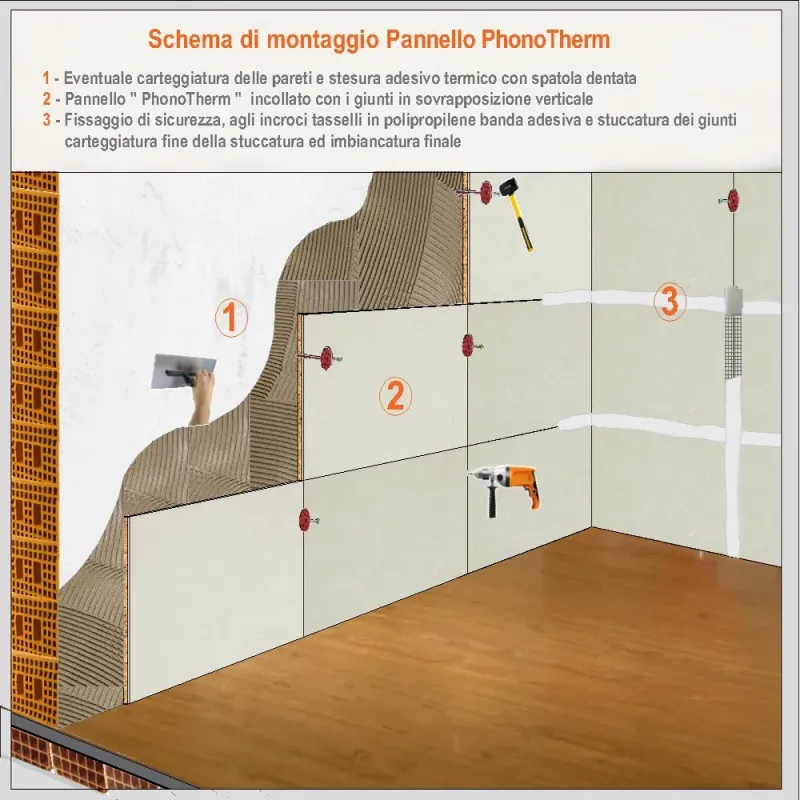 Schema di montaggio Pannello PhonoTherm

1 - Eventuale carteggiatura delle pareti e stesura adesivo termico con spatola dentata
2 - Pannello " PhonoTherm " incollato con i giunti in sovrapposizione verticale
3 - Fissaggio di sicurezza, agli incroci tasselli in polipropilene banda adesiva e stuccatura dei giunti carteggiatura fine della stuccatura ed imbiancatura finale

1

2

3