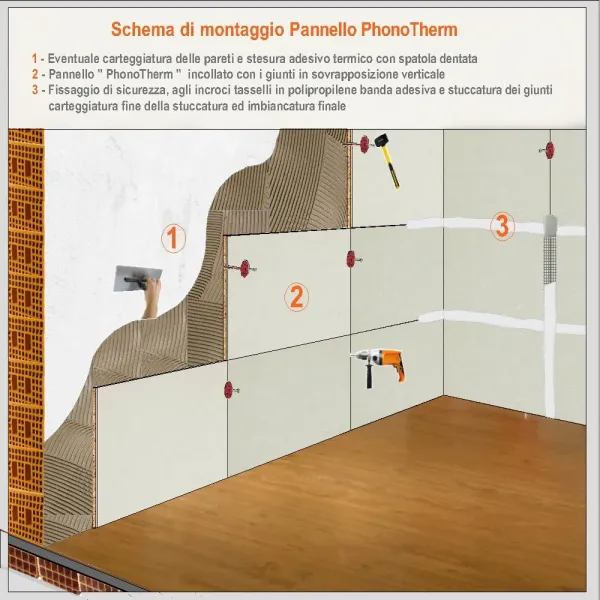 Schema di montaggio Pannello PhonoTherm

1 - Eventuale carteggiatura delle pareti e stesura adesivo termico con spatola dentata
2 - Pannello " PhonoTherm "  incollato con i giunti in sovrapposizione verticale
3 - Fissaggio di sicurezza, agli incroci tasselli in polipropilene banda adesiva e stuccatura dei giunti carteggiatura fine della stuccatura ed imbiancatura finale

1

2

3