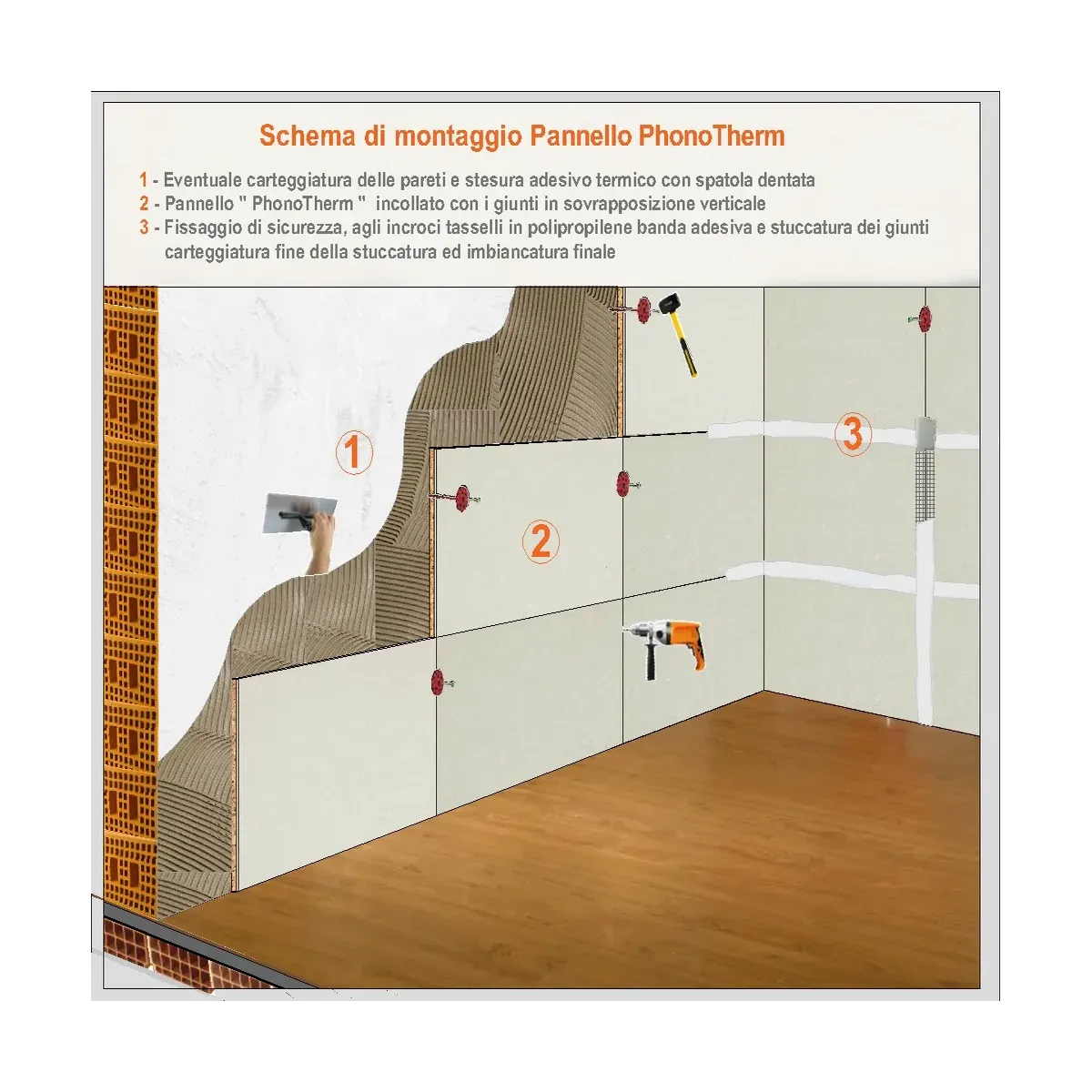 Schema di montaggio Pannello PhonoTherm

1 - Eventuale carteggiatura delle pareti e stesura adesivo termico con spatola dentata
2 - Pannello " PhonoTherm " incollato con i giunti in sovrapposizione verticale
3 - Fissaggio di sicurezza, agli incroci tasselli in polipropilene banda adesiva e stuccatura dei giunti carteggiatura fine della stuccatura ed imbiancatura finale

1

2

3